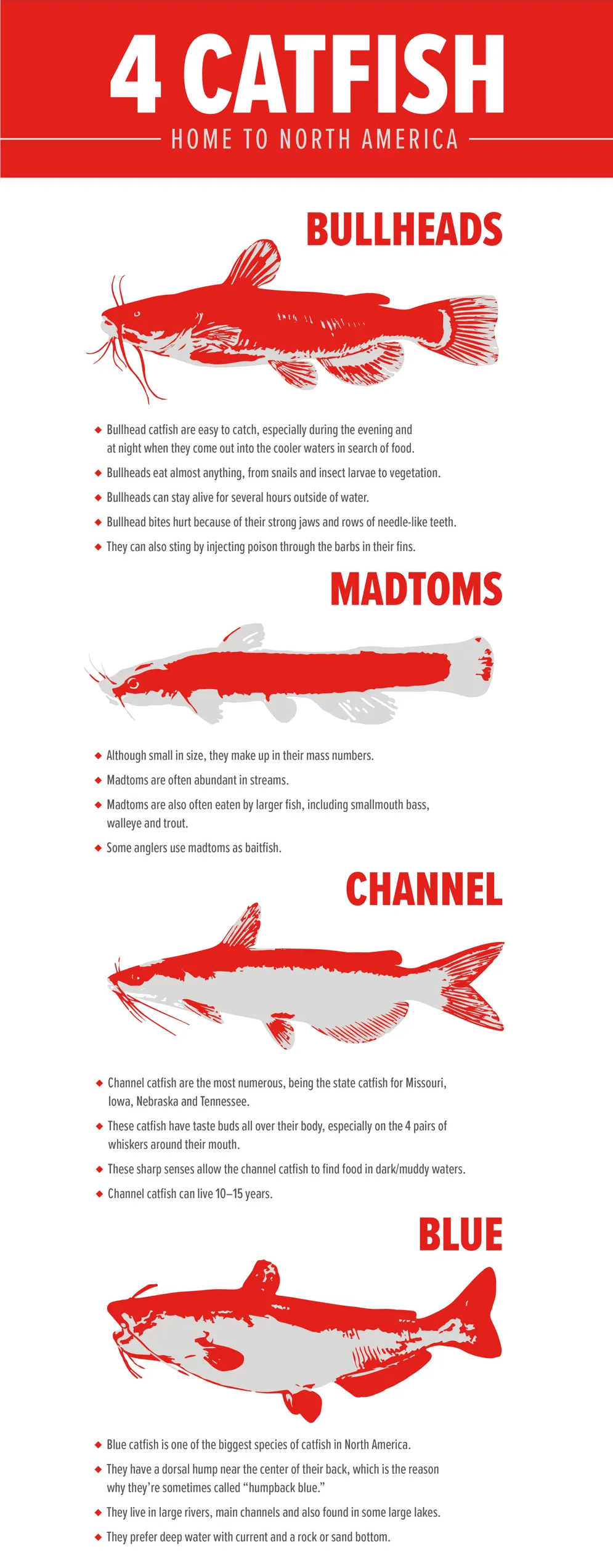 4 CATFISH
HOME TO NORTH AMERICA

BULLHEADS

◆ Bullhead catfish are easy to catch, especially during the evening and at night when they come out into the cooler waters in search of food.
◆ Bullheads eat almost anything, from snails and insect larvae to vegetation.
◆ Bullheads can stay alive for several hours outside of water.
◆ Bullhead bites hurt because of their strong jaws and rows of needle-like teeth.
◆ They can also sting by injecting poison through the barbs in their fins.

MADTOMS

◆ Although small in size, they make up in their mass numbers.
◆ Madtoms are often abundant in streams.
◆ Madtoms are also often eaten by larger fish, including smallmouth bass, walleye and trout.
◆ Some anglers use madtoms as baitfish.

CHANNEL

◆ Channel catfish are the most numerous, being the state catfish for Missouri, Iowa, Nebraska and Tennessee.
◆ These catfish have taste buds all over their body, especially on the 4 pairs of whiskers around their mouth.
◆ These sharp senses allow the channel catfish to find food in dark/muddy waters.
◆ Channel catfish can live 10–15 years.

BLUE

◆ Blue catfish is one of the biggest species of catfish in North America.
◆ They have a dorsal hump near the center of their back, which is the reason why they're sometimes called "humpback blue."
◆ They live in large rivers, main channels and also found in some large lakes.
◆ They prefer deep water with current and a rock or sand bottom.